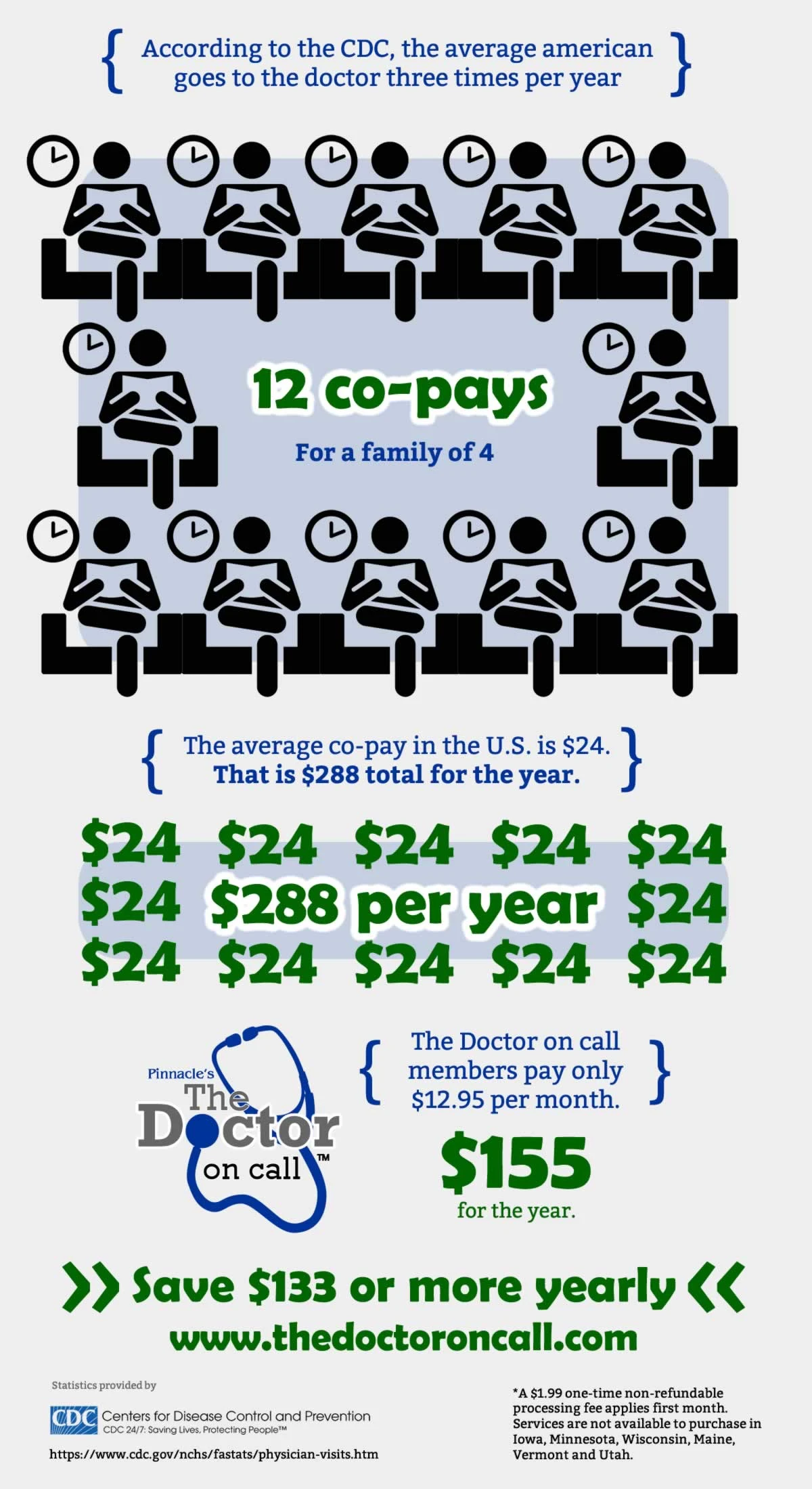 { According to the CDC, the average american goes to the doctor three times per year }

12 co-pays

For a family of 4

{ The average co-pay in the U.S. is $24. That is $288 total for the year. }

$24 $24 $24 $24 $24
$24 $288 per year $24
$24 $24 $24 $24 $24

Pinnacle's The Doctor on call™

{ The Doctor on call members pay only $12.95 per month. }

$155
for the year.

» Save $133 or more yearly «
www.thedoctoroncall.com

Statistics provided by
CDC Centers for Disease Control and Prevention
CDC 24/7: Saving Lives, Protecting People™
https://www.cdc.gov/nchs/fastats/physician-visits.htm

*A $1.99 one-time non-refundable processing fee applies first month. Services are not available to purchase in Iowa, Minnesota, Wisconsin, Maine, Vermont and Utah.